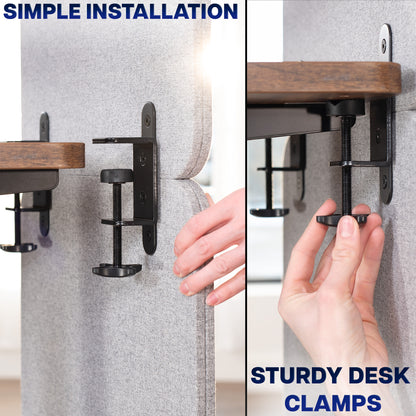 SIMPLE INSTALLATION

STURDY DESK CLAMPS