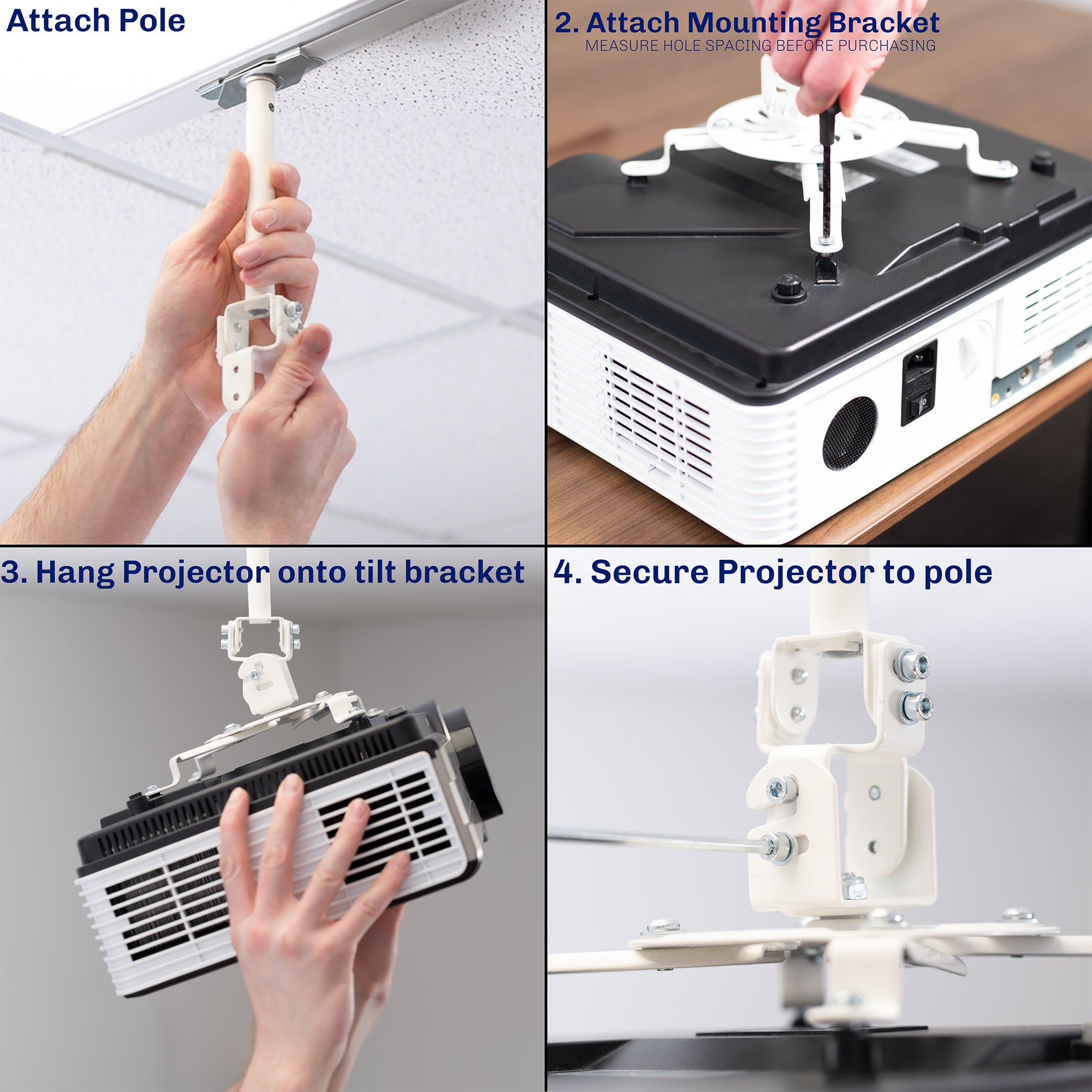 Attach Pole

2. Attach Mounting Bracket
MEASURE HOLE SPACING BEFORE PURCHASING

VIVO

3. Hang Projector onto tilt bracket

4. Secure Projector to pole