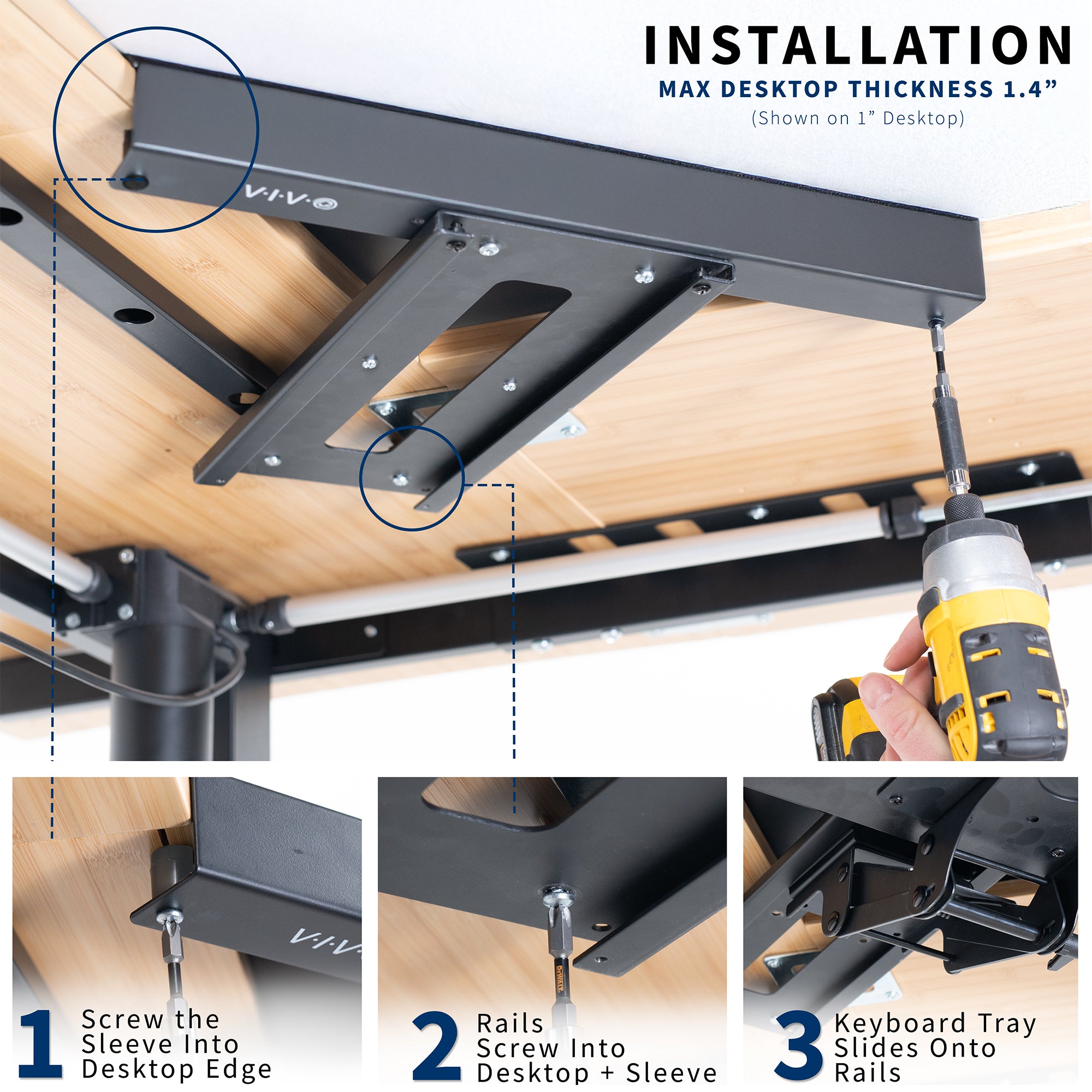 INSTALLATION
MAX DESKTOP THICKNESS 1.4”
(Shown on 1” Desktop)

V·I·V·O

V·I·V·

DEWALT

1 Screw the Sleeve Into Desktop Edge

2 Rails Screw Into Desktop + Sleeve

3 Keyboard Tray Slides Onto Rails