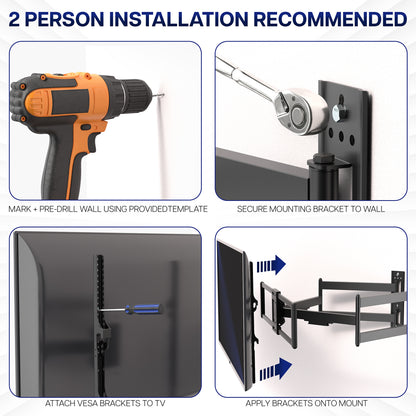 2 PERSON INSTALLATION RECOMMENDED

MARK + PRE-DRILL WALL USING PROVIDEDTEMPLATE

SECURE MOUNTING BRACKET TO WALL

ATTACH VESA BRACKETS TO TV

APPLY BRACKETS ONTO MOUNT