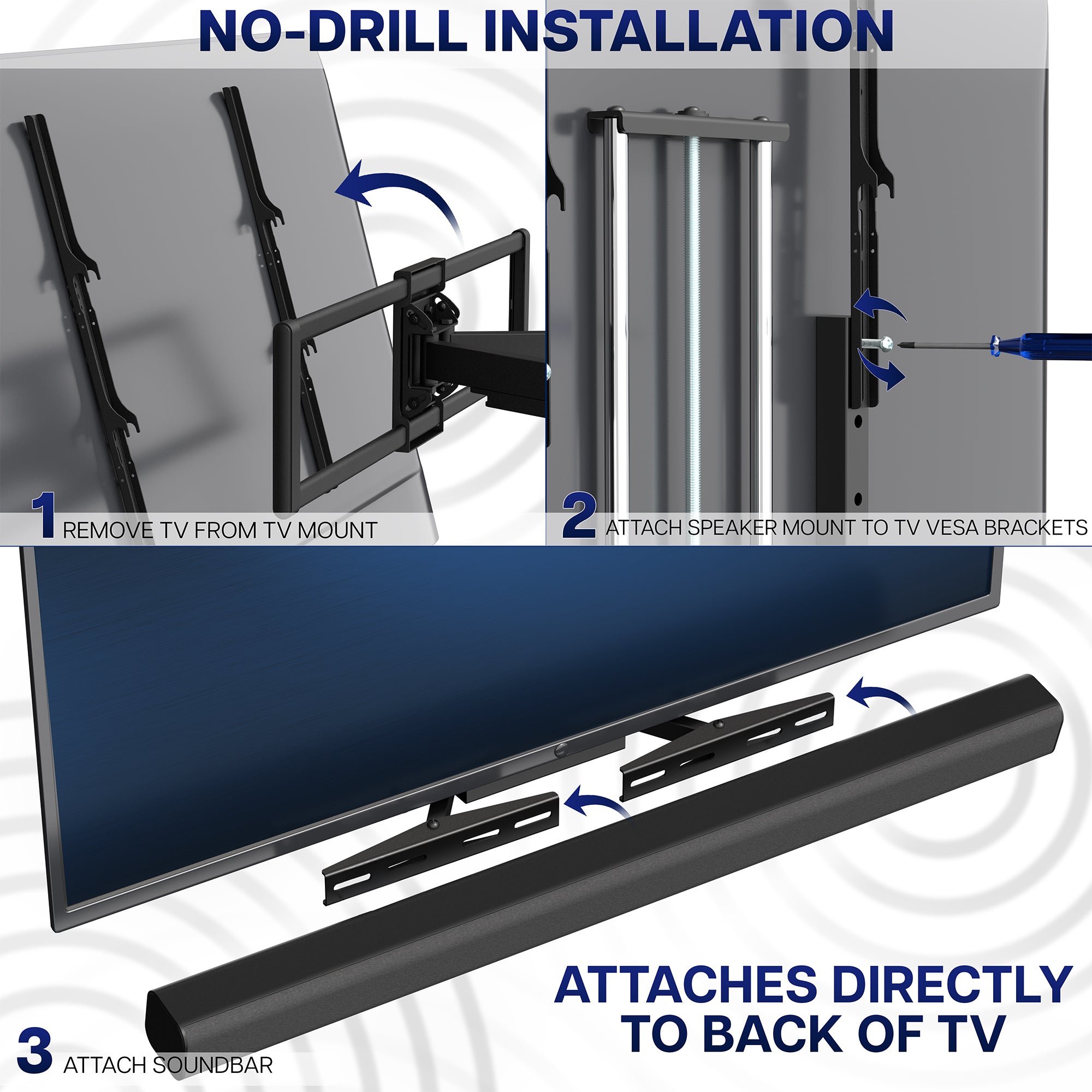 NO-DRILL INSTALLATION

1 REMOVE TV FROM TV MOUNT

2 ATTACH SPEAKER MOUNT TO TV VESA BRACKETS

ATTACHES DIRECTLY TO BACK OF TV

3 ATTACH SOUNDBAR