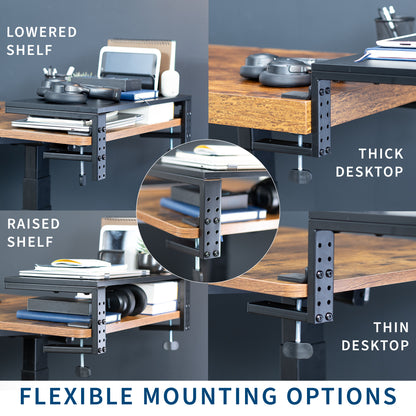 LOWERED SHELF

THICK DESKTOP

RAISED SHELF

THIN DESKTOP

FLEXIBLE MOUNTING OPTIONS