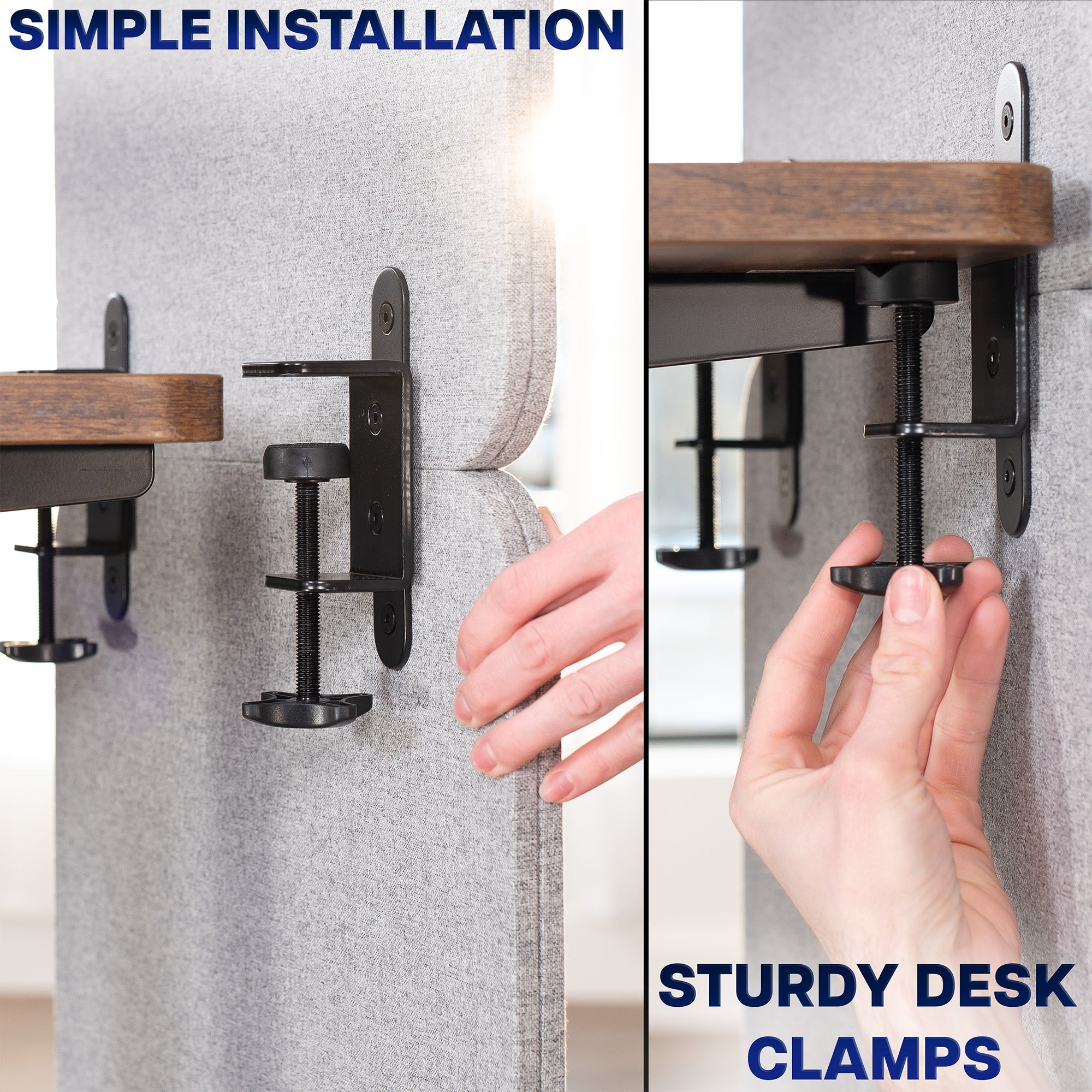 SIMPLE INSTALLATION

STURDY DESK CLAMPS