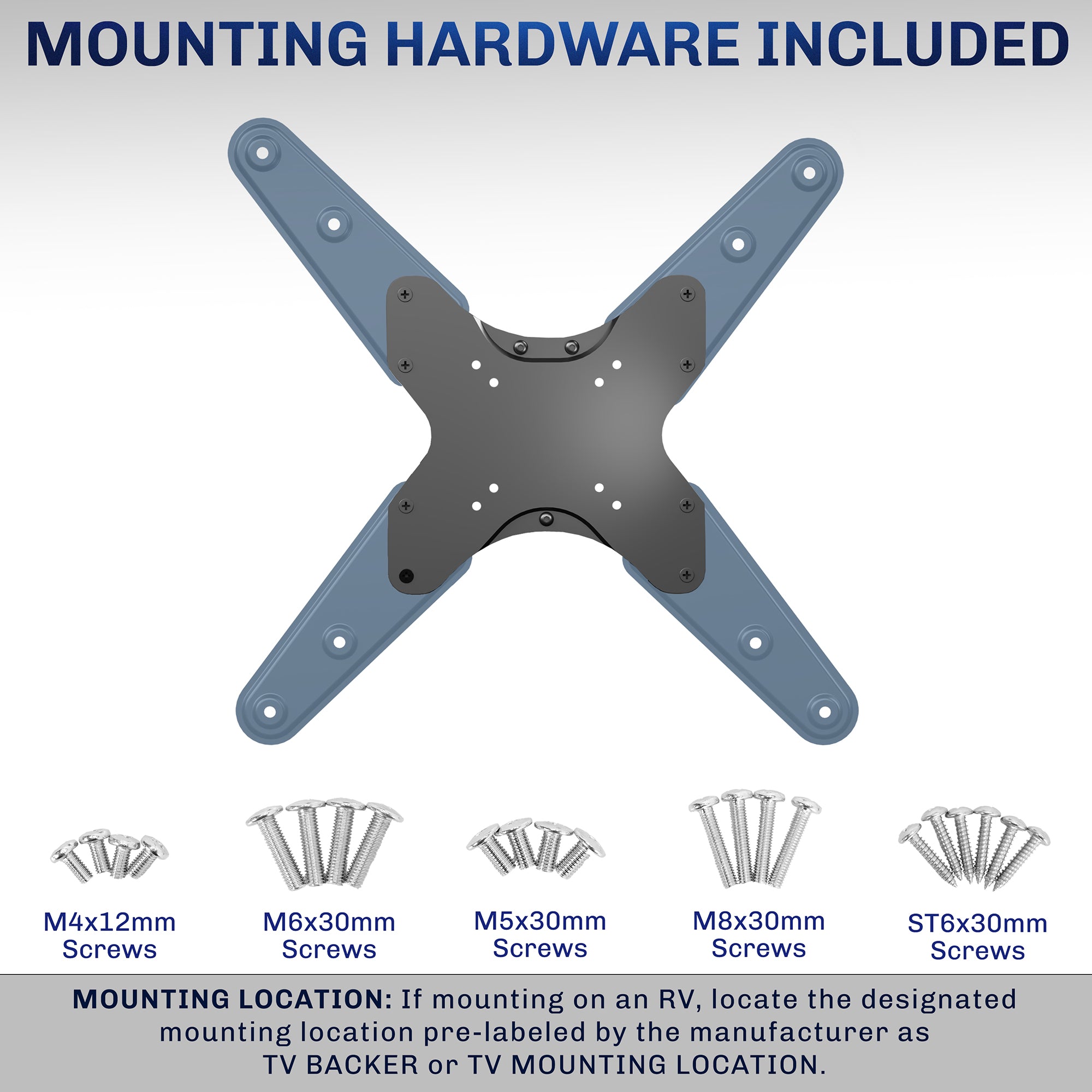 MOUNTING HARDWARE INCLUDED

M4x12mm Screws

M6x30mm Screws

M5x30mm Screws

M8x30mm Screws

ST6x30mm Screws

MOUNTING LOCATION: If mounting on an RV, locate the designated mounting location pre-labeled by the manufacturer as TV BACKER or TV MOUNTING LOCATION.