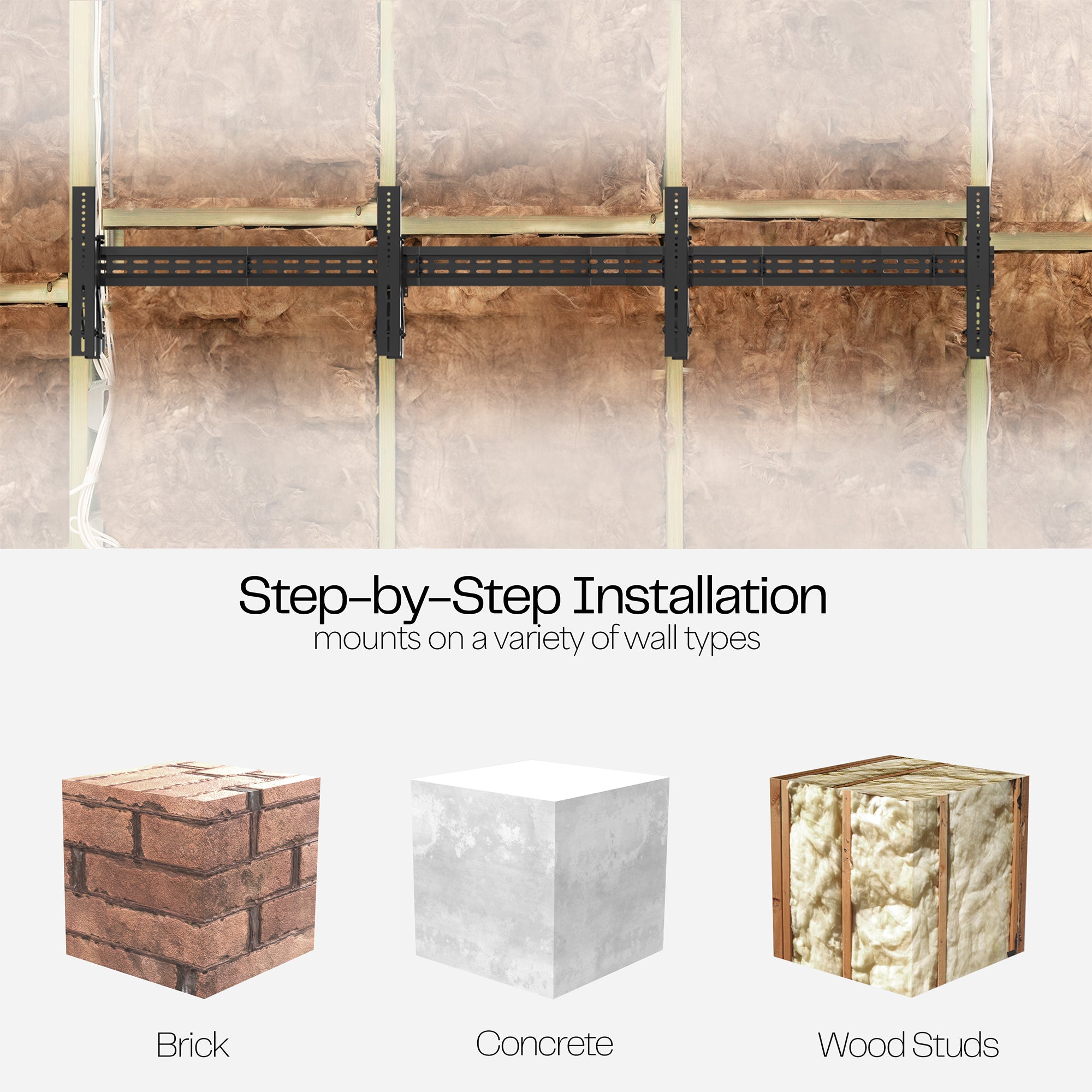 Step-by-Step Installation
mounts on a variety of wall types

Brick

Concrete

Wood Studs