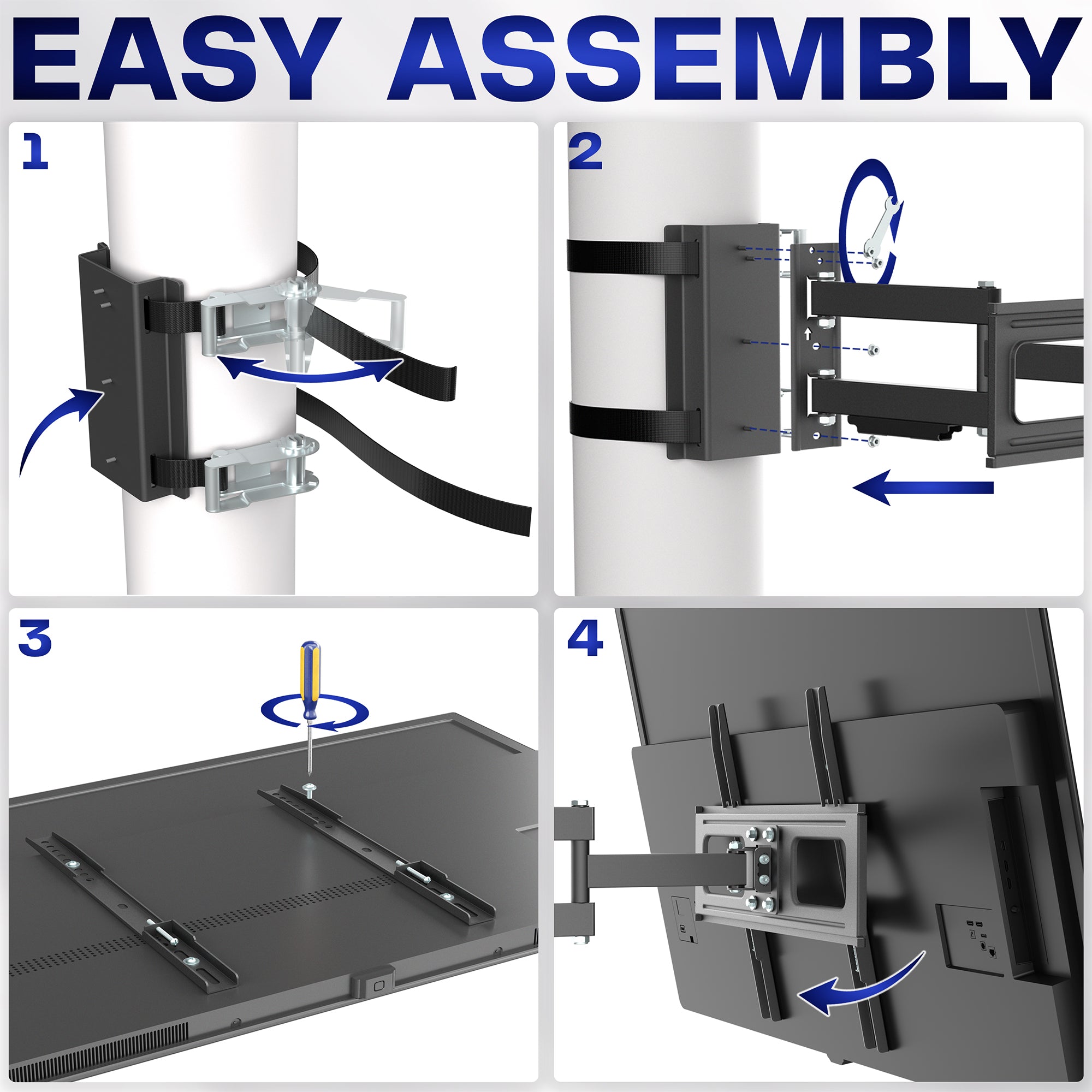 EASY ASSEMBLY

1

2

3

4